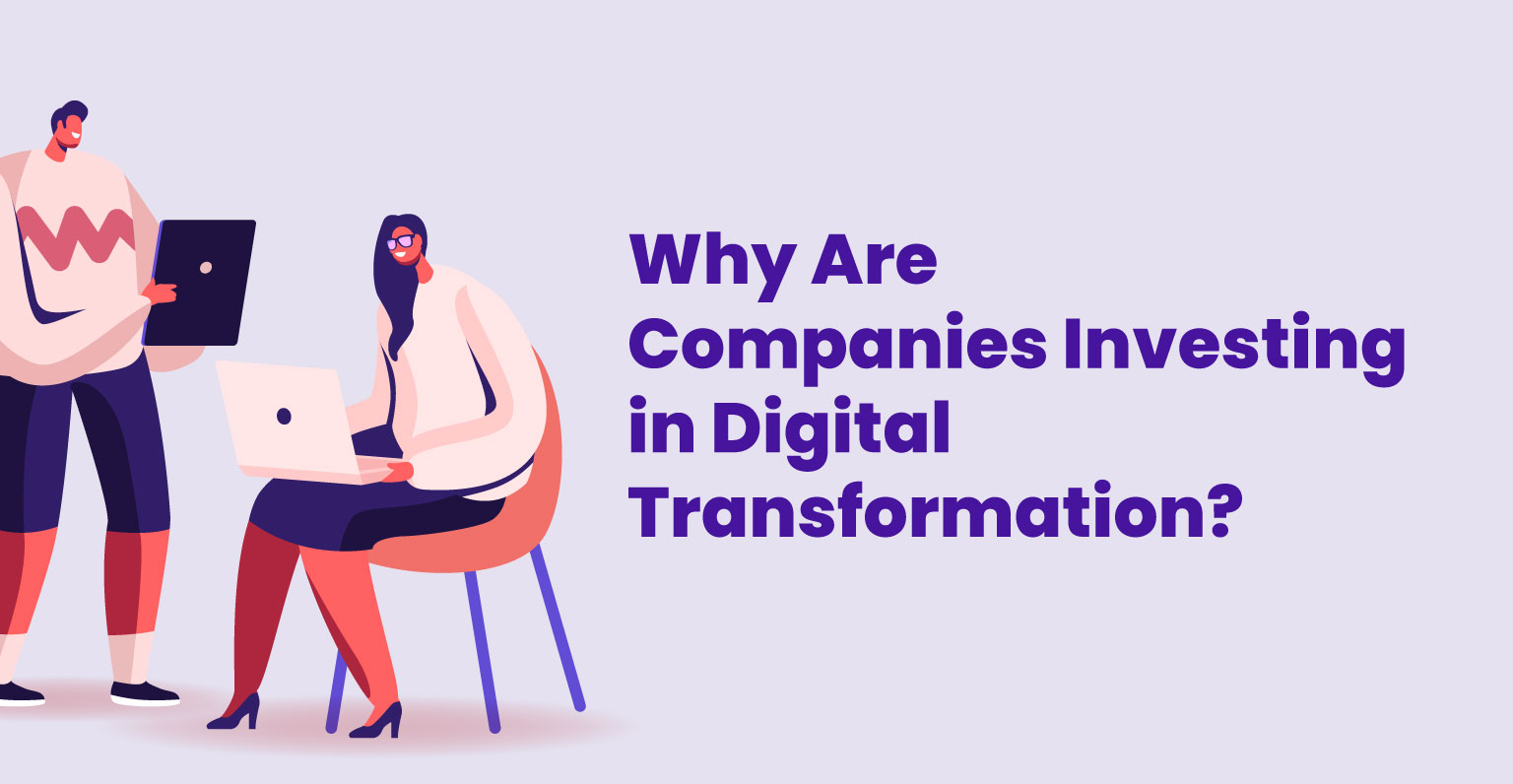 Why Are Companies Investing in Digital Transformation?